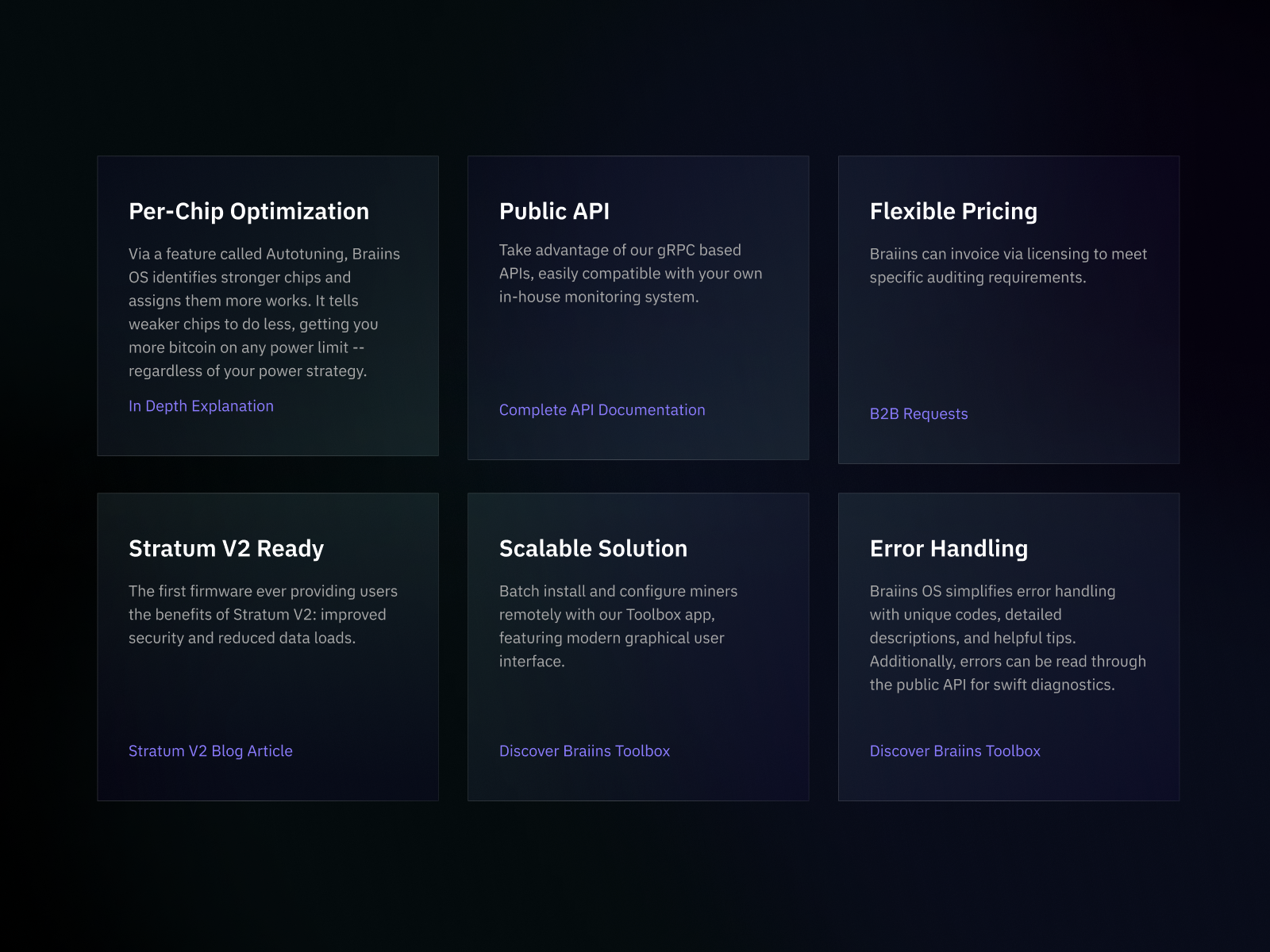 Per-Chip Optimization

Via a feature called Autotuning, Braiins OS identifies stronger chips and assigns them more works. It tells weaker chips to do less, getting you more bitcoin on any power limit -- regardless of your power strategy.

In Depth Explanation

Public API

Take advantage of our gRPC based APIs, easily compatible with your own in-house monitoring system.

Complete API Documentation

Flexible Pricing

Braiins can invoice via licensing to meet specific auditing requirements.

B2B Requests

Stratum V2 Ready

The first firmware ever providing users the benefits of Stratum V2: improved security and reduced data loads.

Stratum V2 Blog Article

Scalable Solution

Batch install and configure miners remotely with our Toolbox app, featuring modern graphical user interface.

Discover Braiins Toolbox

Error Handling

Braiins OS simplifies error handling with unique codes, detailed descriptions, and helpful tips. Additionally, errors can be read through the public API for swift diagnostics.

Discover Braiins Toolbox